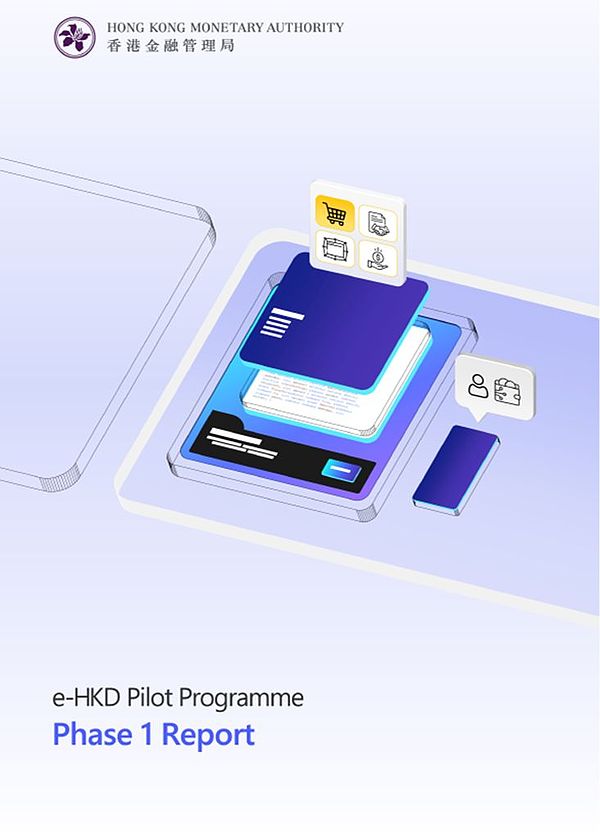 HONG KONG MONETARY AUTHORITY
香港金融管理局

e-HKD Pilot Programme
Phase 1 Report